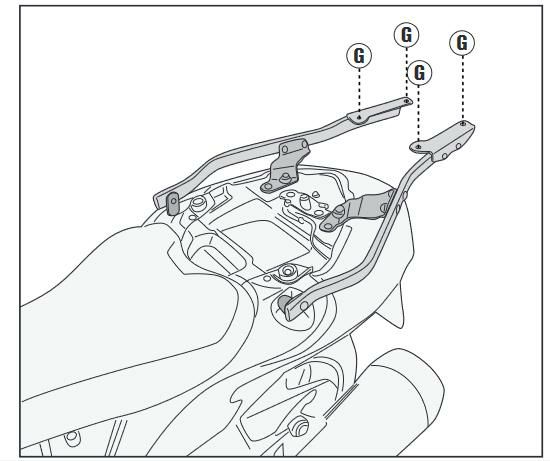 G
G
G
G