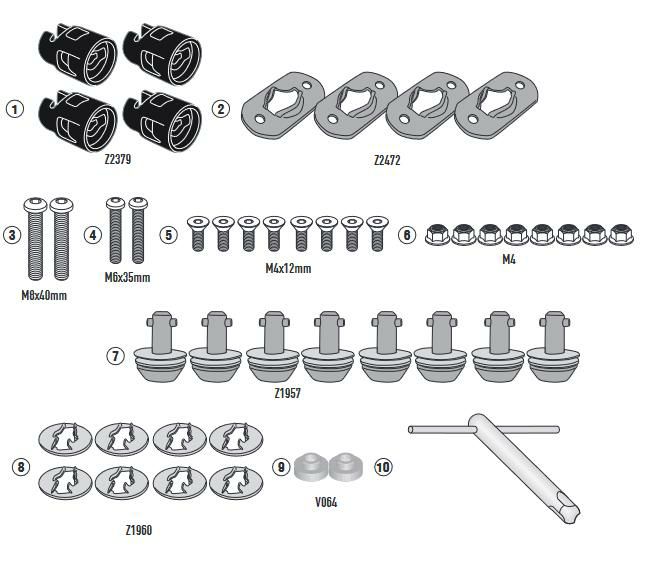 1
Z2379
2
Z2472
3
M8x40mm
4
M6x35mm
5
M4x12mm
6
M4
7
Z1957
8
Z1960
9
V064
10