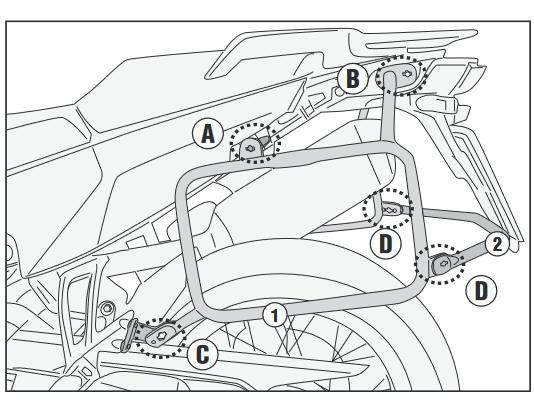 B
A
D
2
D
1
C