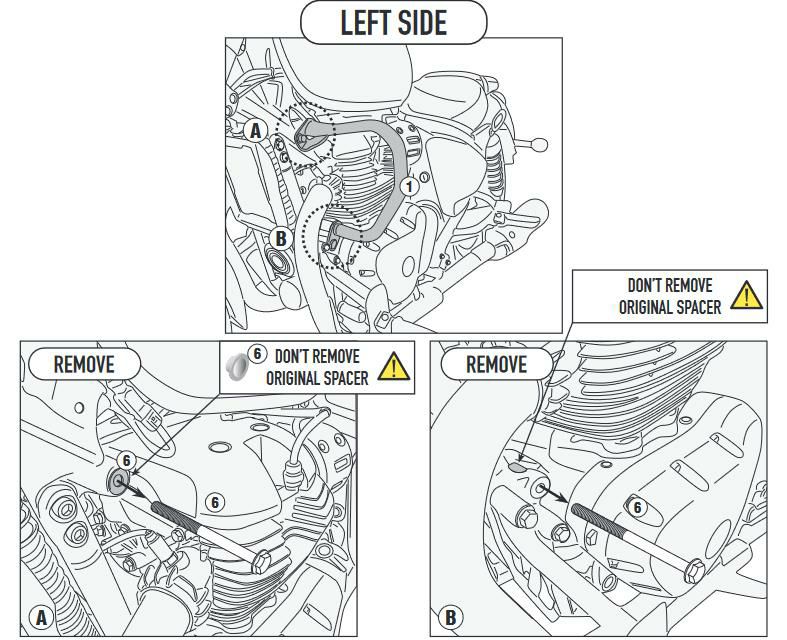 LEFT SIDE

A

1

B

DON'T REMOVE ORIGINAL SPACER

REMOVE

6 DON'T REMOVE ORIGINAL SPACER

6

6

A

REMOVE

6

B