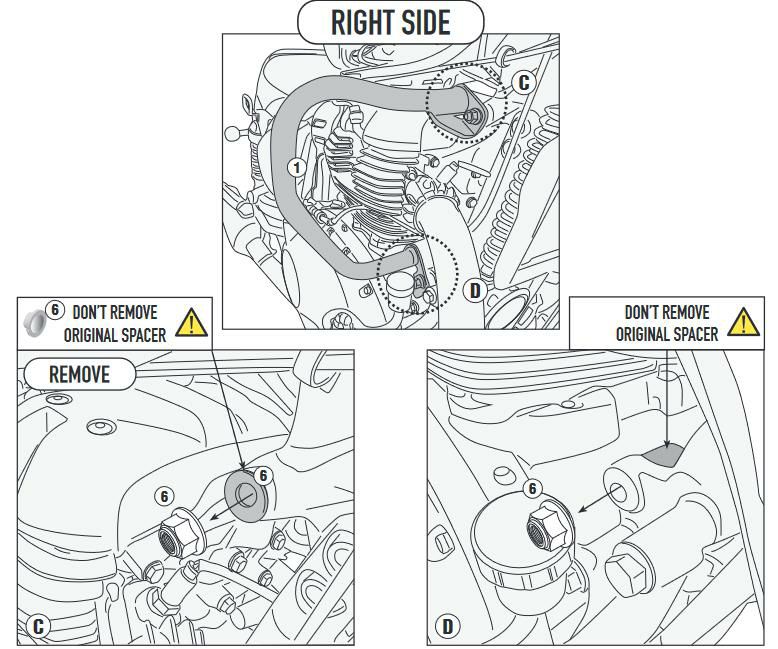 RIGHT SIDE

C

1

D

6 DON'T REMOVE ORIGINAL SPACER

REMOVE

6

6

C

DON'T REMOVE ORIGINAL SPACER

6

D