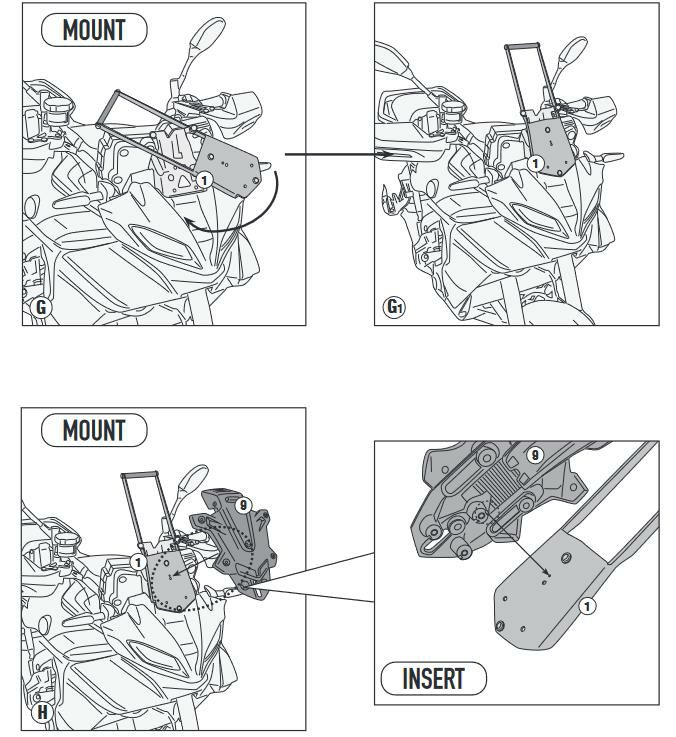 MOUNT

1

G

1

G1

MOUNT

9

1

H

9

1

INSERT