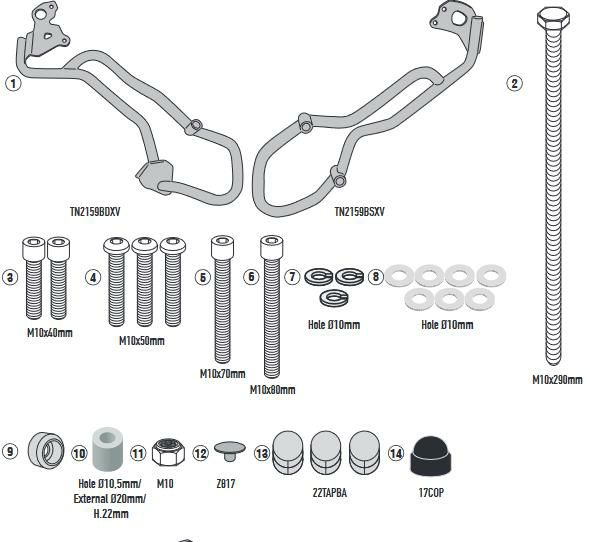 1

TN2159BDXV

TN2159BSXV

2

M10x290mm

3

M10x40mm

4

M10x50mm

5

M10x70mm

6

M10x80mm

7

Hole Ø10mm

8

Hole Ø10mm

9

10

Hole Ø10,5mm/ External Ø20mm/ H.22mm

11

M10

12

Z817

13

22TAPBA

14

17COP