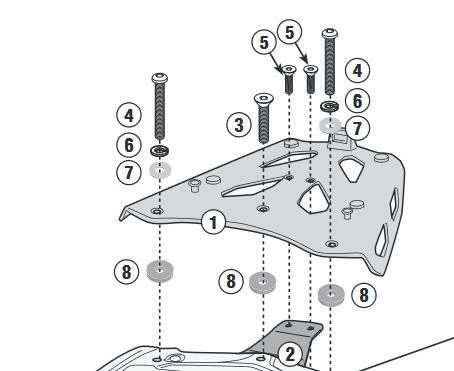 5
5
4
6
7
3
4
6
7
1
8
8
8
2