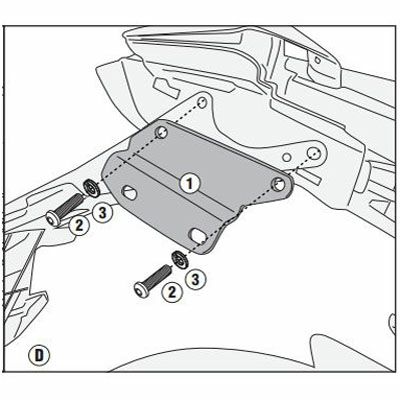 1
3
2
3
2
D