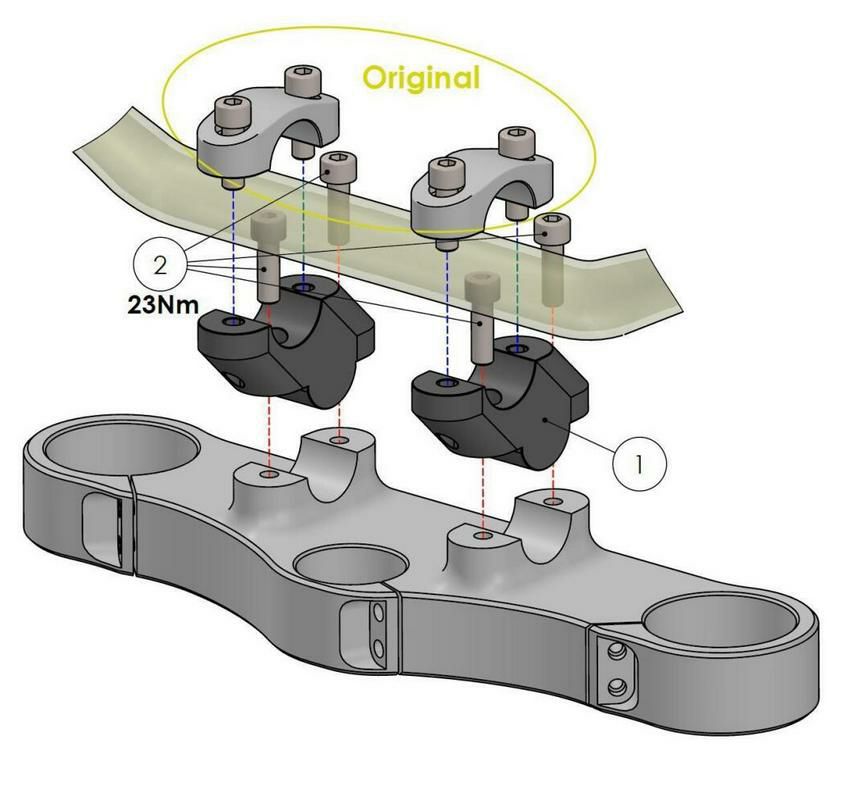 Original

2

23Nm

1