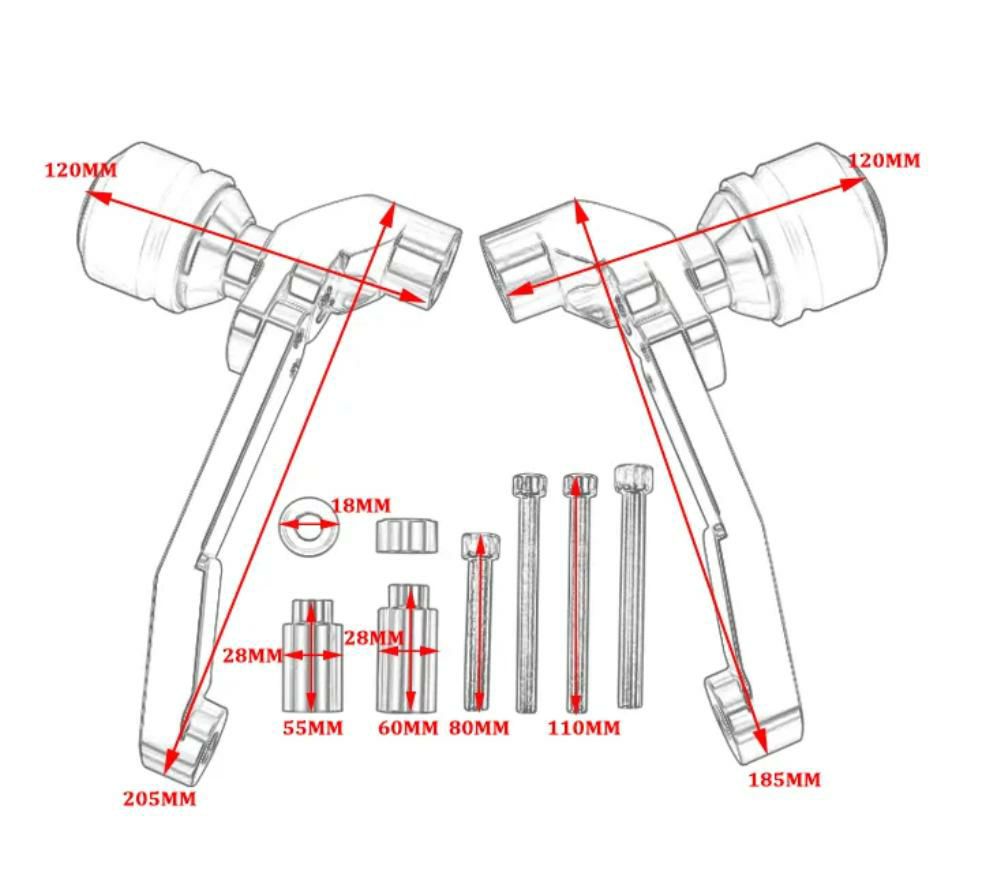 120MM
120MM
18MM
28MM
28MM
55MM
60MM
80MM
110MM
205MM
185MM