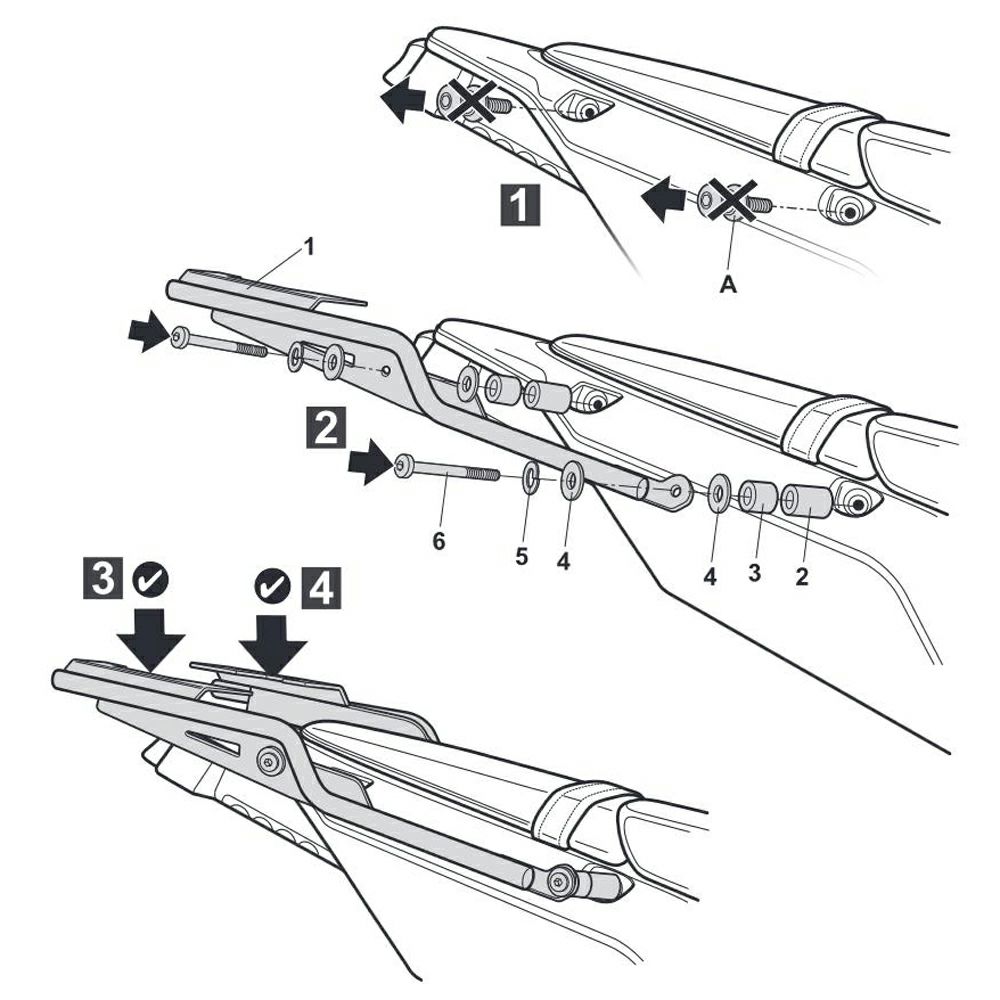 1

A

1

2

6

5

4

4

3

2

3

4