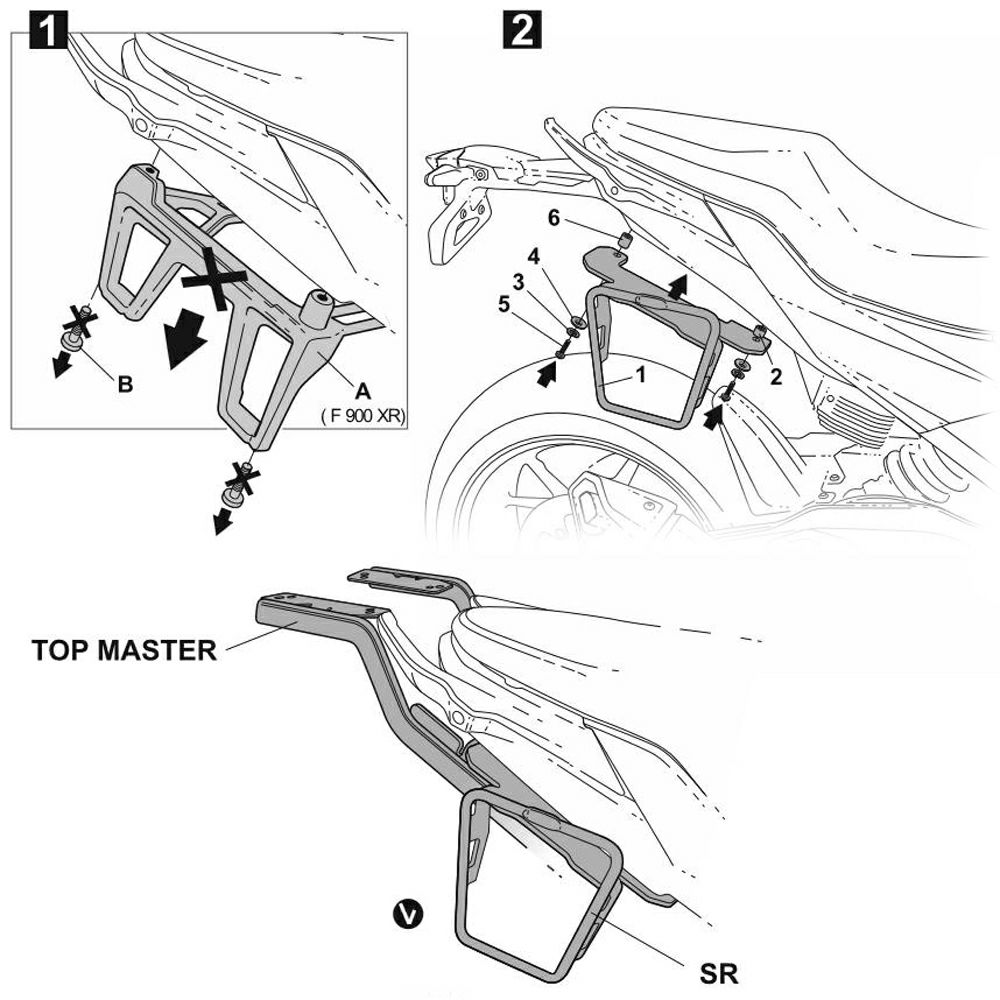 1

B

A
( F 900 XR)

2

6
4
3
5
1
2

TOP MASTER

V

SR