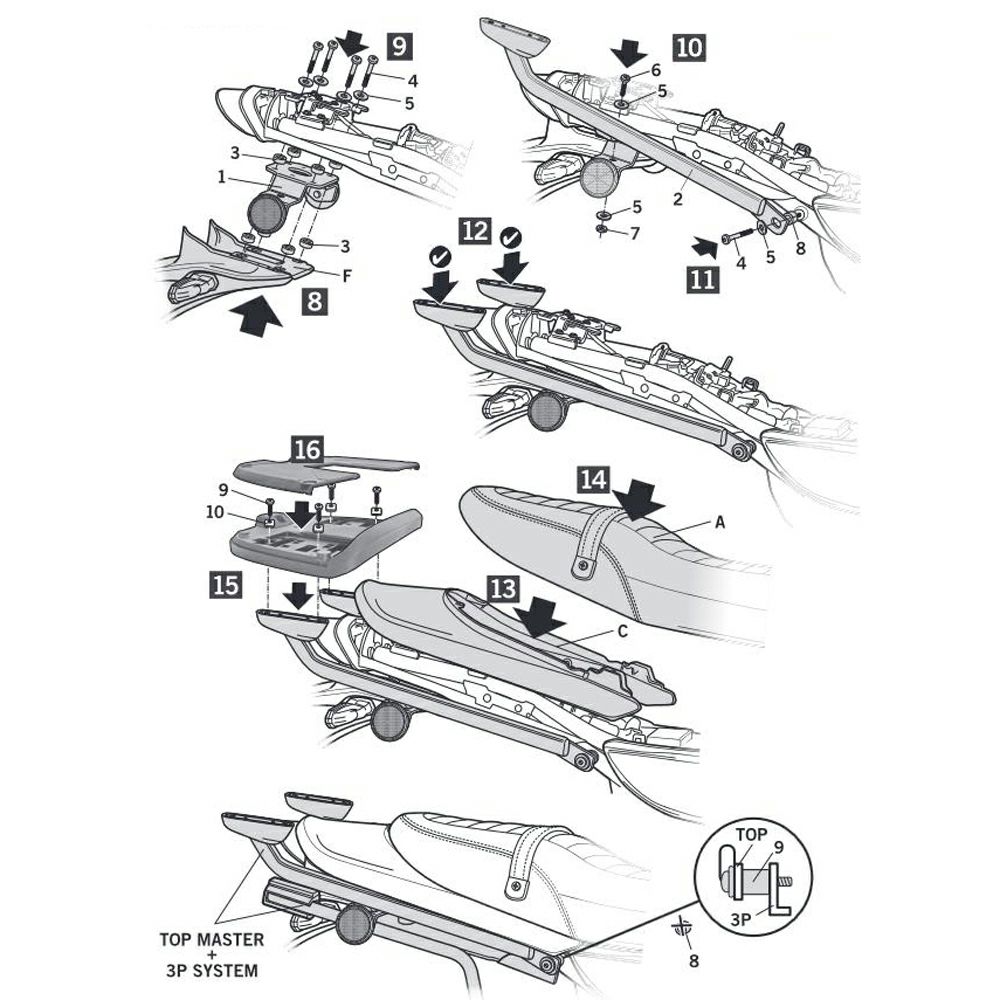 9
4
5
3
1
3
F
8

10
6
5
2
5
7
4
5
8
11

12

16
9
10
15
14
A
13
C

TOP MASTER
+
3P SYSTEM
TOP
9
3P
8