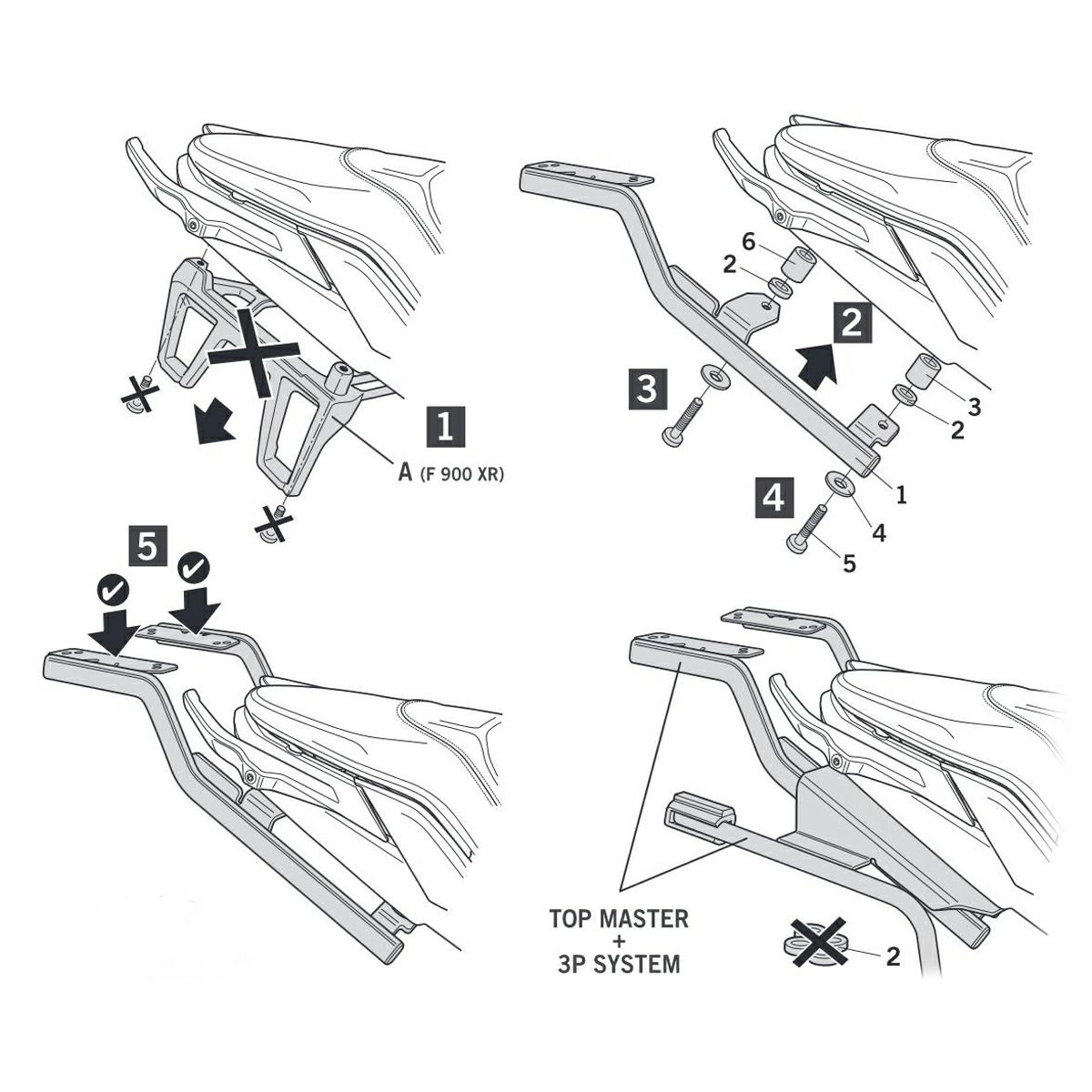 1

A (F 900 XR)

6
2
2
3
3
2
1
4
4
5

5

TOP MASTER
+
3P SYSTEM

2