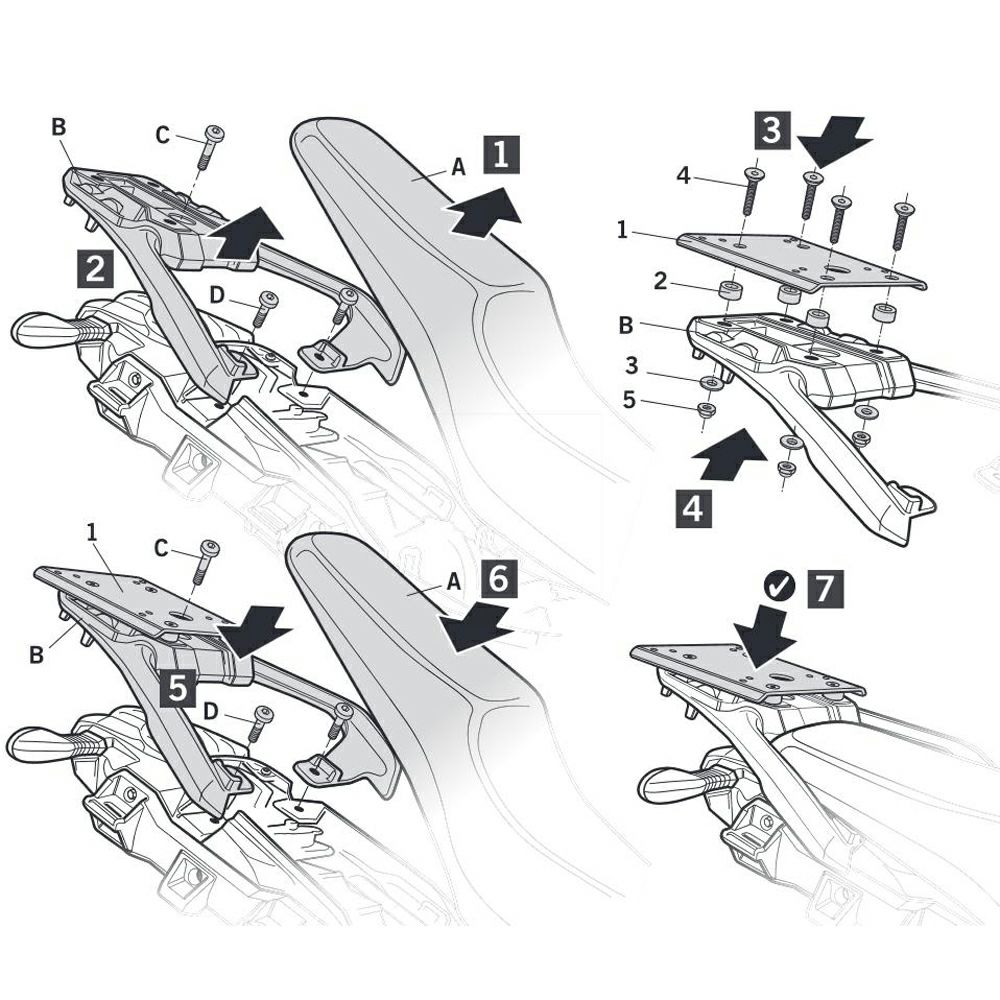 B
C
A
1
2
D
3
4
1
2
B
3
5
4
1
C
A
6
B
5
D
7