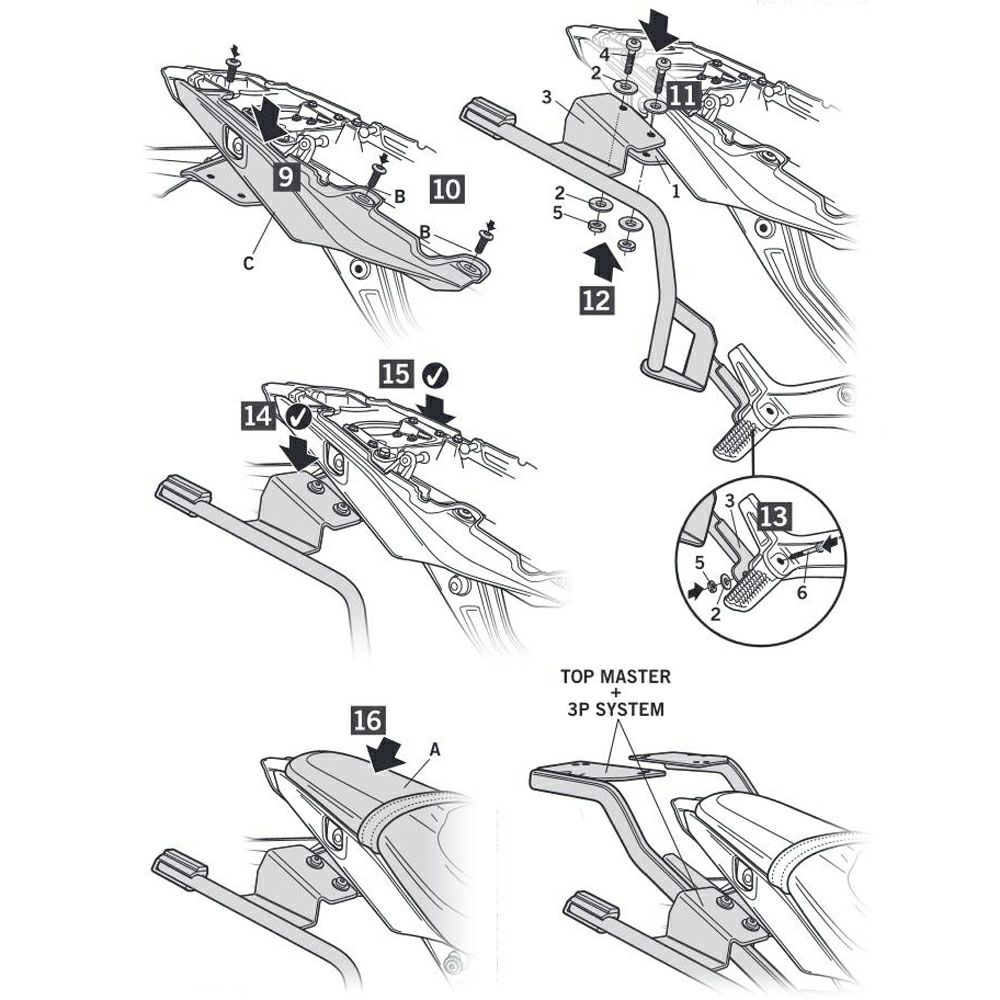 9
B
10
B
C
4
2
3
11
1
2
5
12
15
14
3
13
5
6
2
TOP MASTER
+
3P SYSTEM
16
A