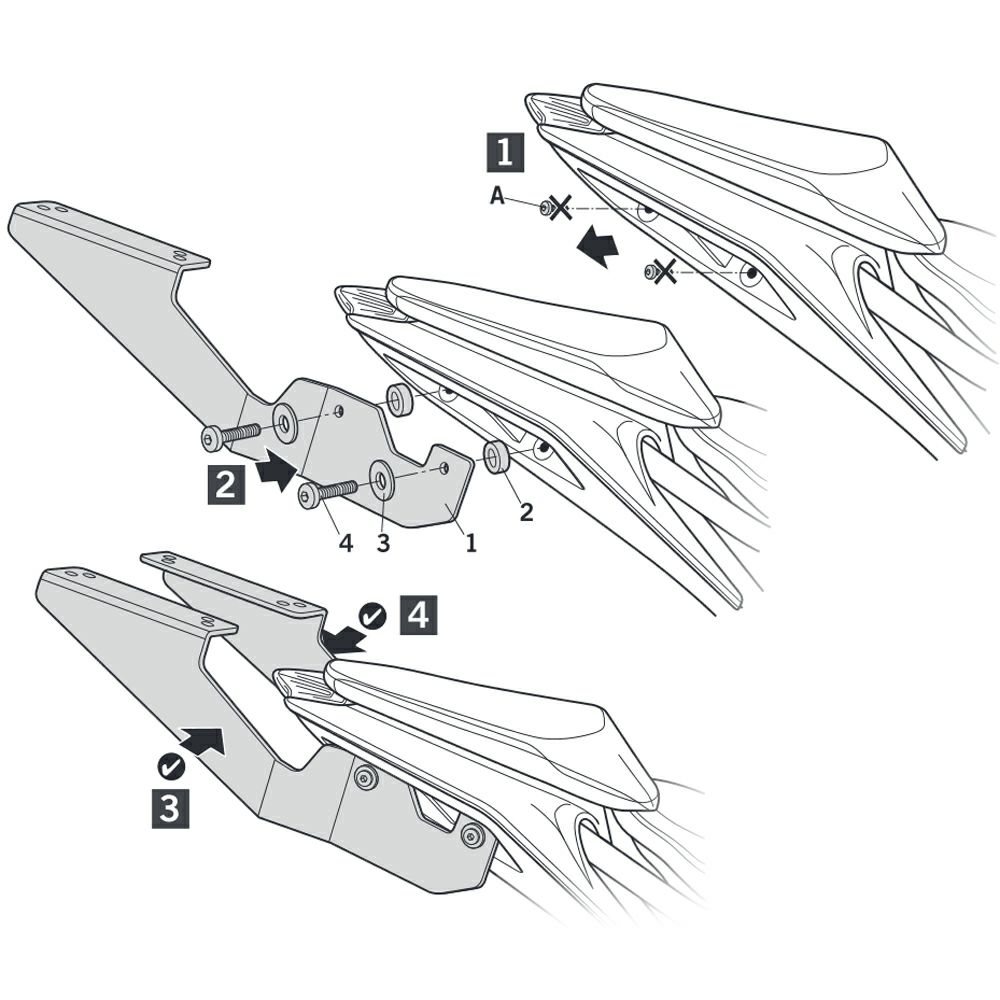 1
A
2
4
3
1
2
4
3