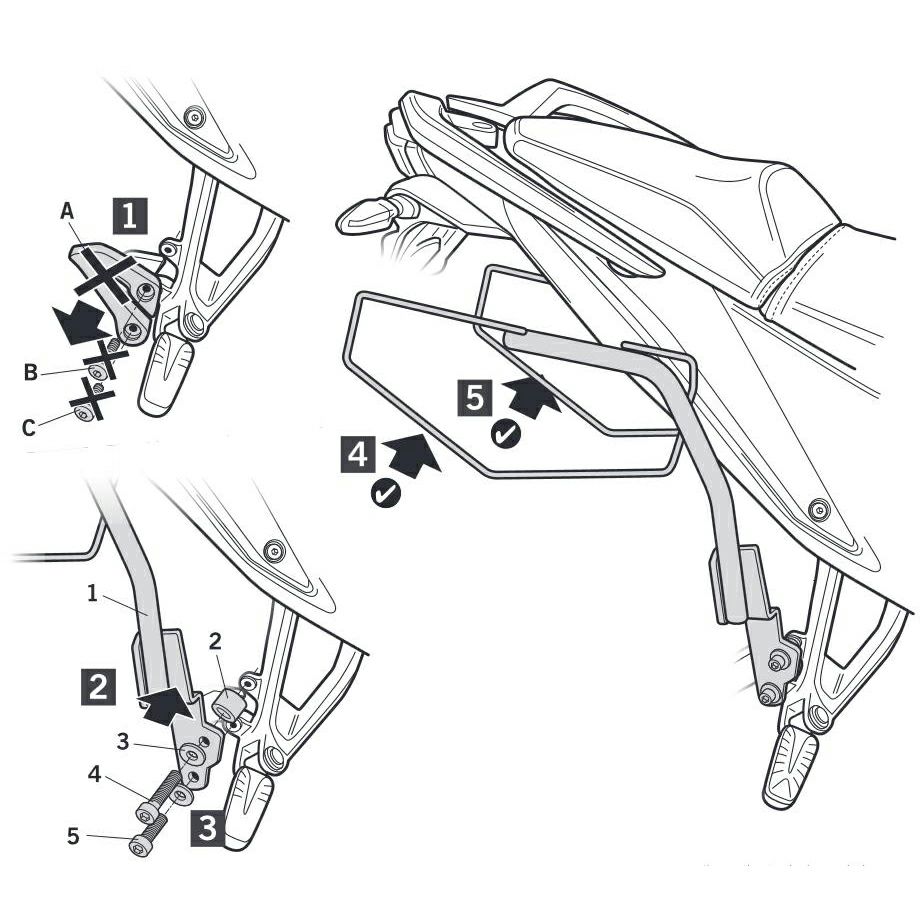 A
1
B
C
5
4
1
2
2
3
4
5
3