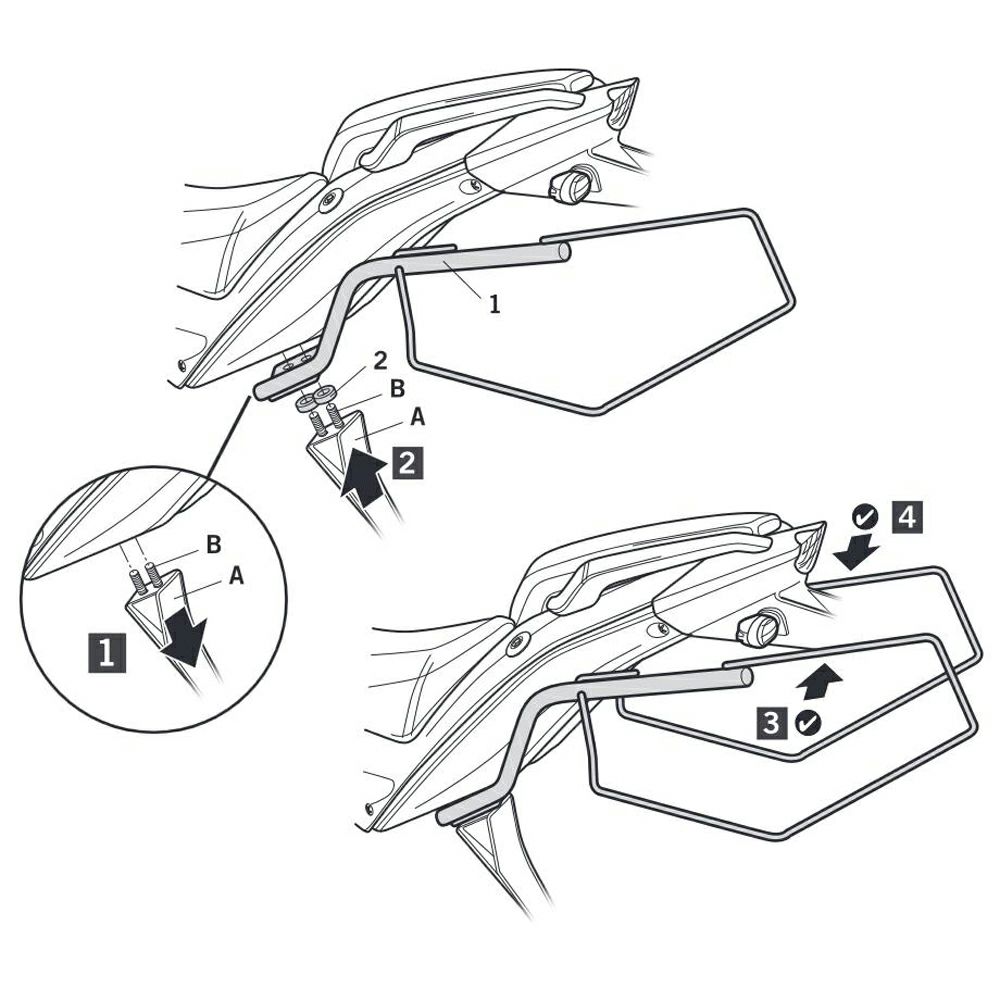 1
2
B
A
2
B
A
1
4
3