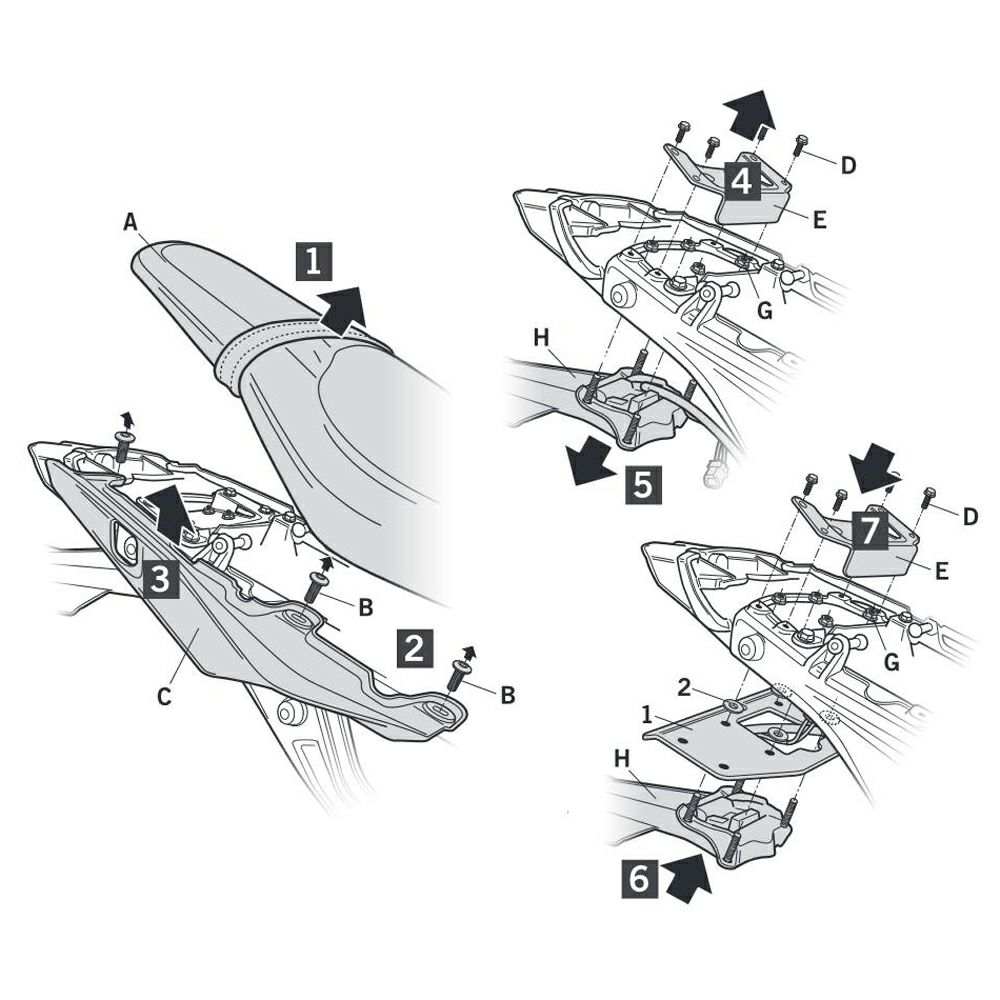 A
1
3
B
2
B
C
4
D
E
G
H
5
7
D
E
G
2
1
H
6