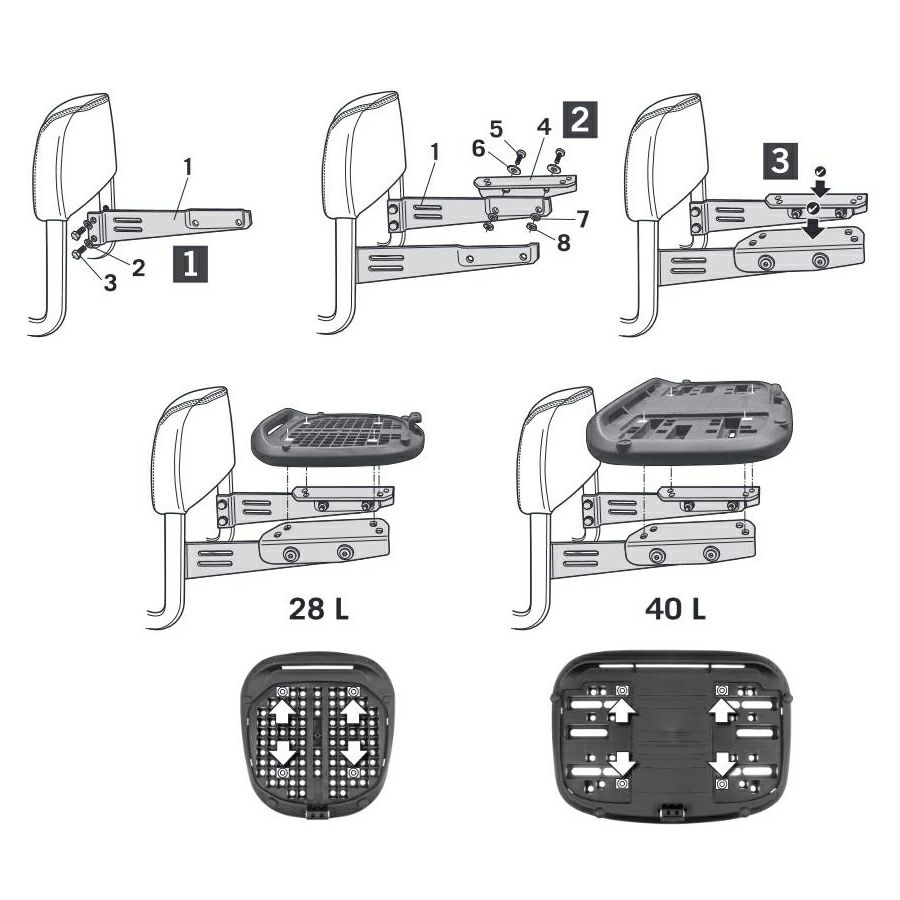 1
2
3
1

5
6
4
2
1
7
8

3

28 L

40 L