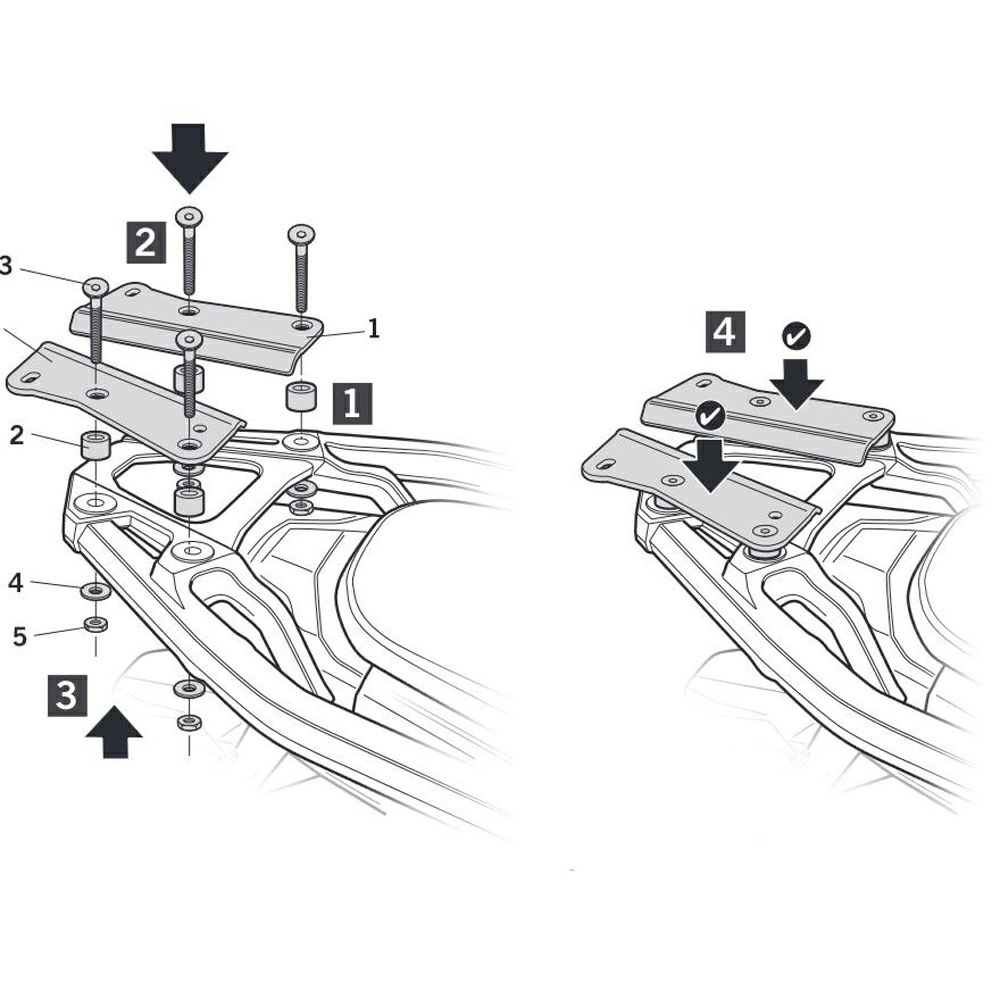 2
3
1
1
2
4
5
3
4