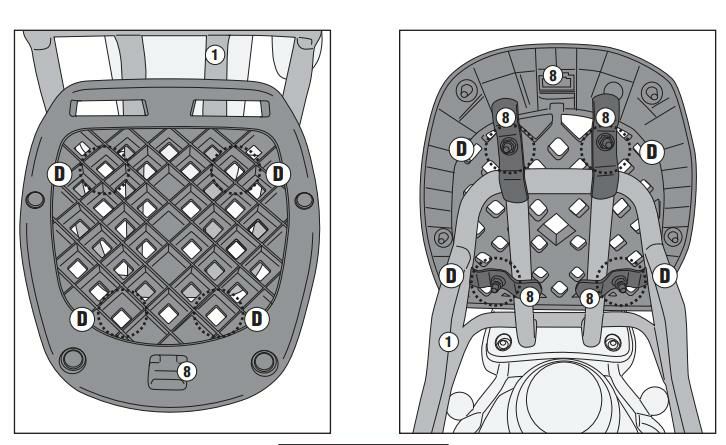 1
D
D
D
D
8

8
8
8
D
D
D
D
8
8
1