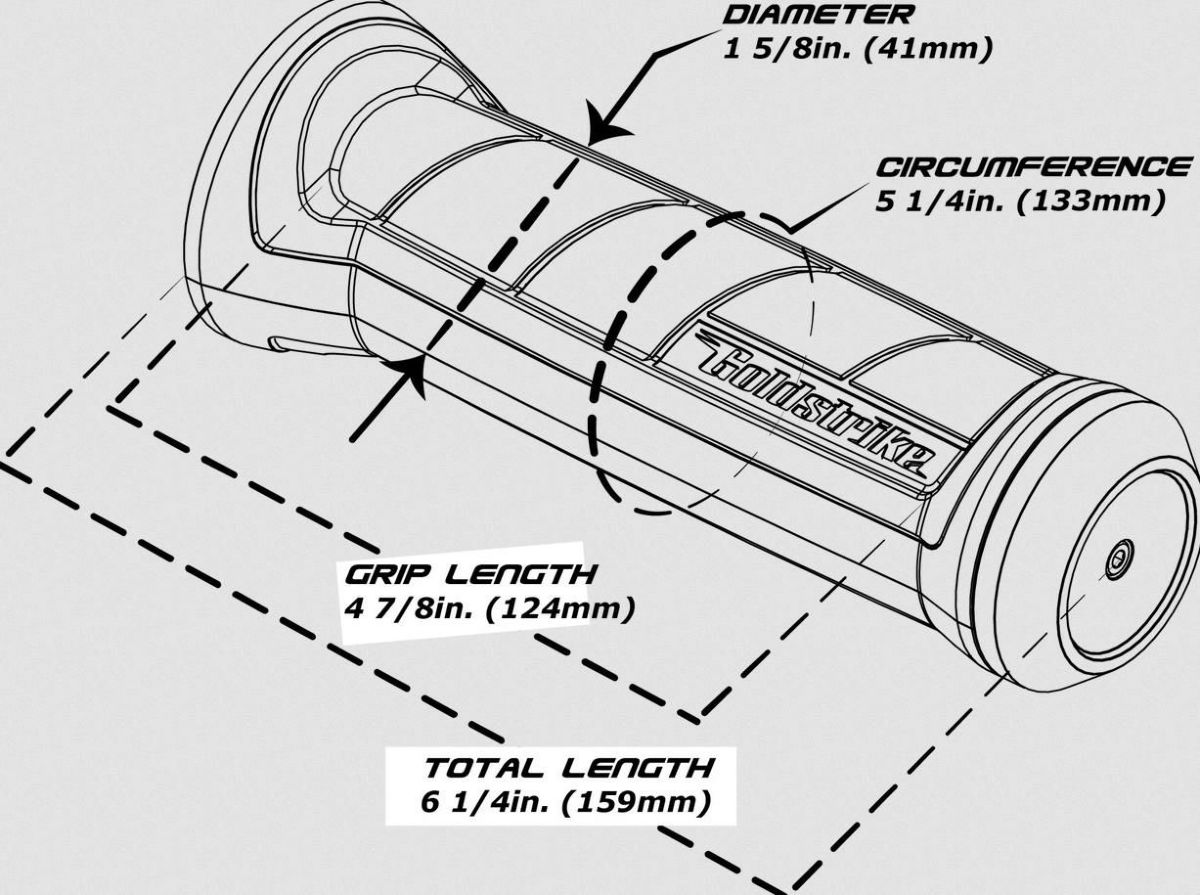 DIAMETER
1 5/8in. (41mm)

CIRCUMFERENCE
5 1/4in. (133mm)

Goldstrike

GRIP LENGTH
4 7/8in. (124mm)

TOTAL LENGTH
6 1/4in. (159mm)