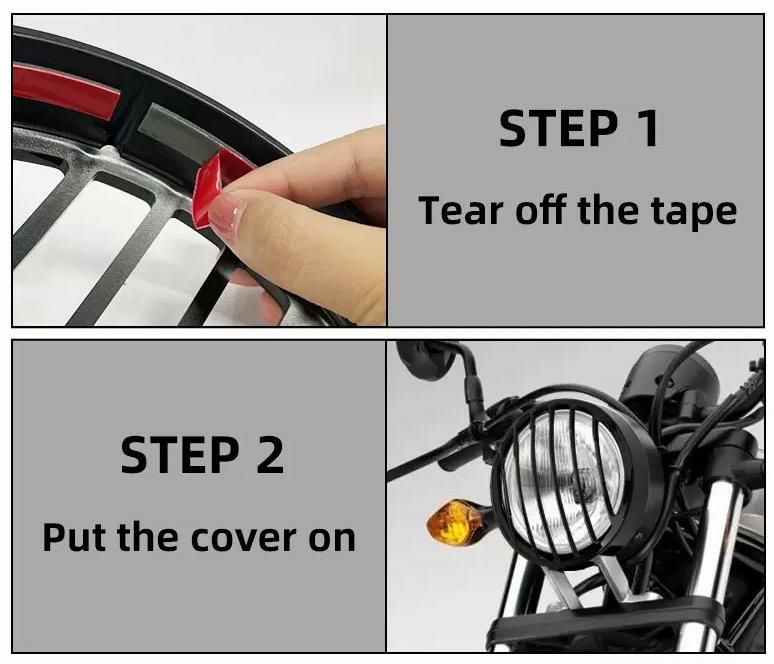 STEP 1
Tear off the tape

STEP 2
Put the cover on