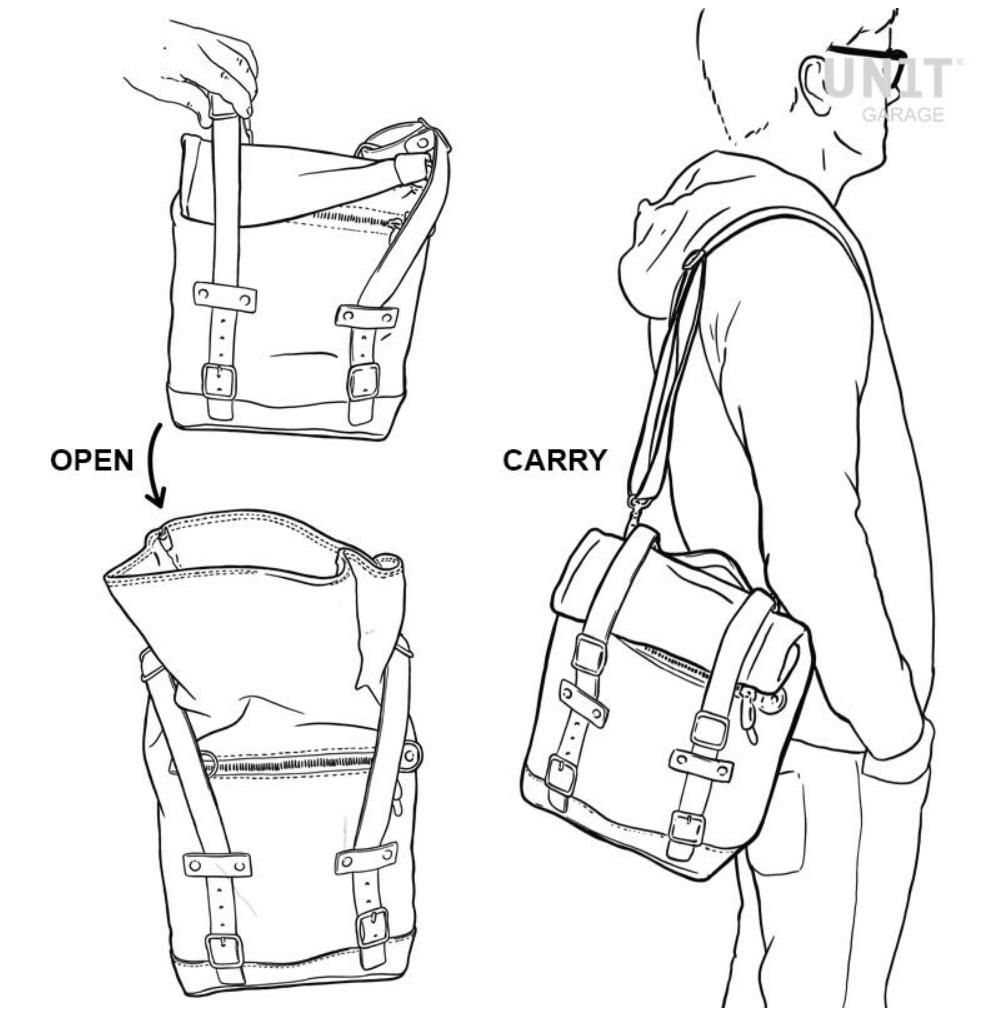 UNIT GARAGE

OPEN

CARRY