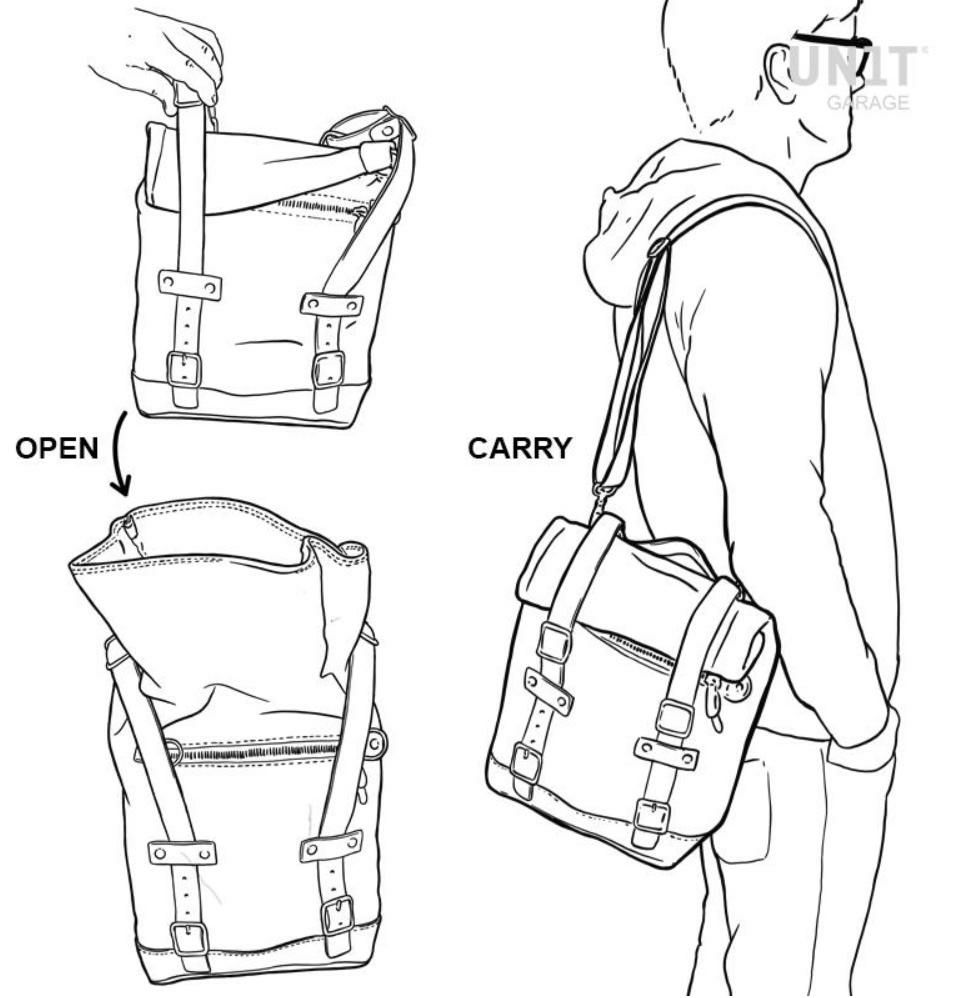 UNIT GARAGE

OPEN

CARRY