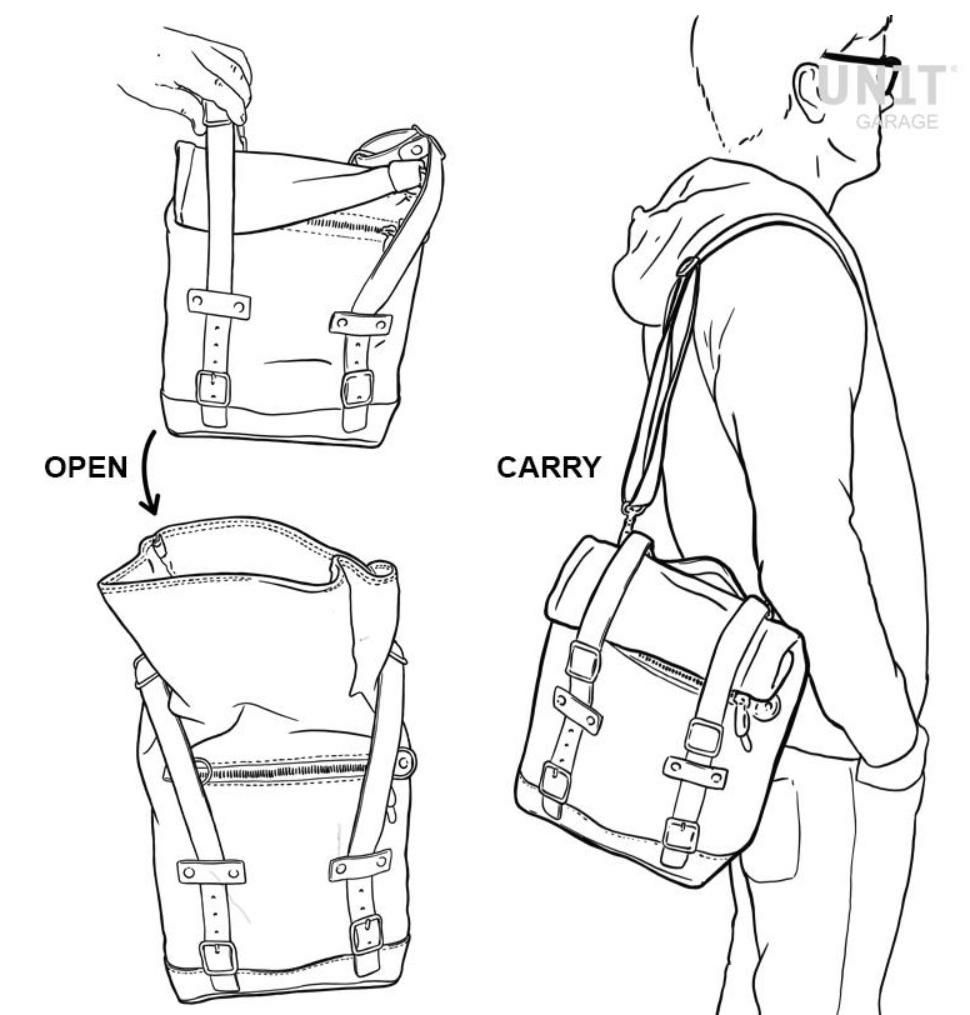 UNIT
GARAGE

OPEN

CARRY