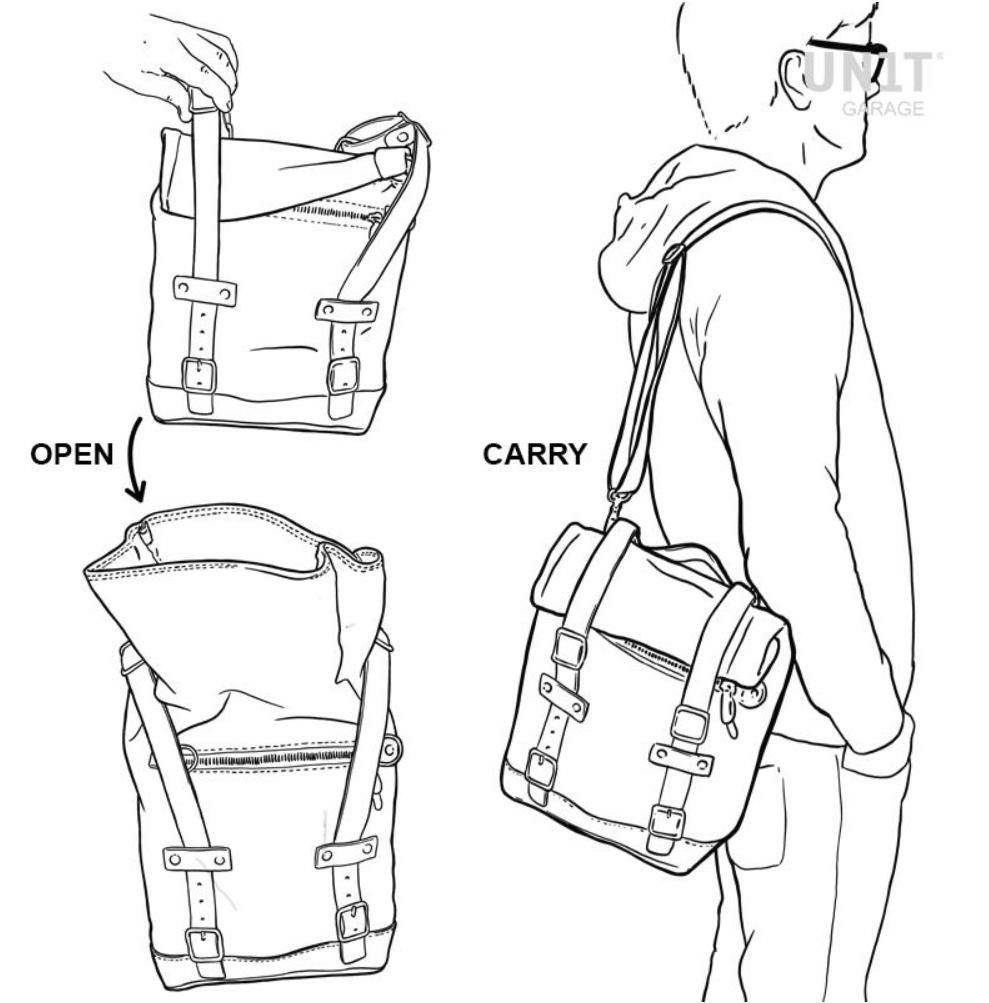 UNIT GARAGE

OPEN

CARRY