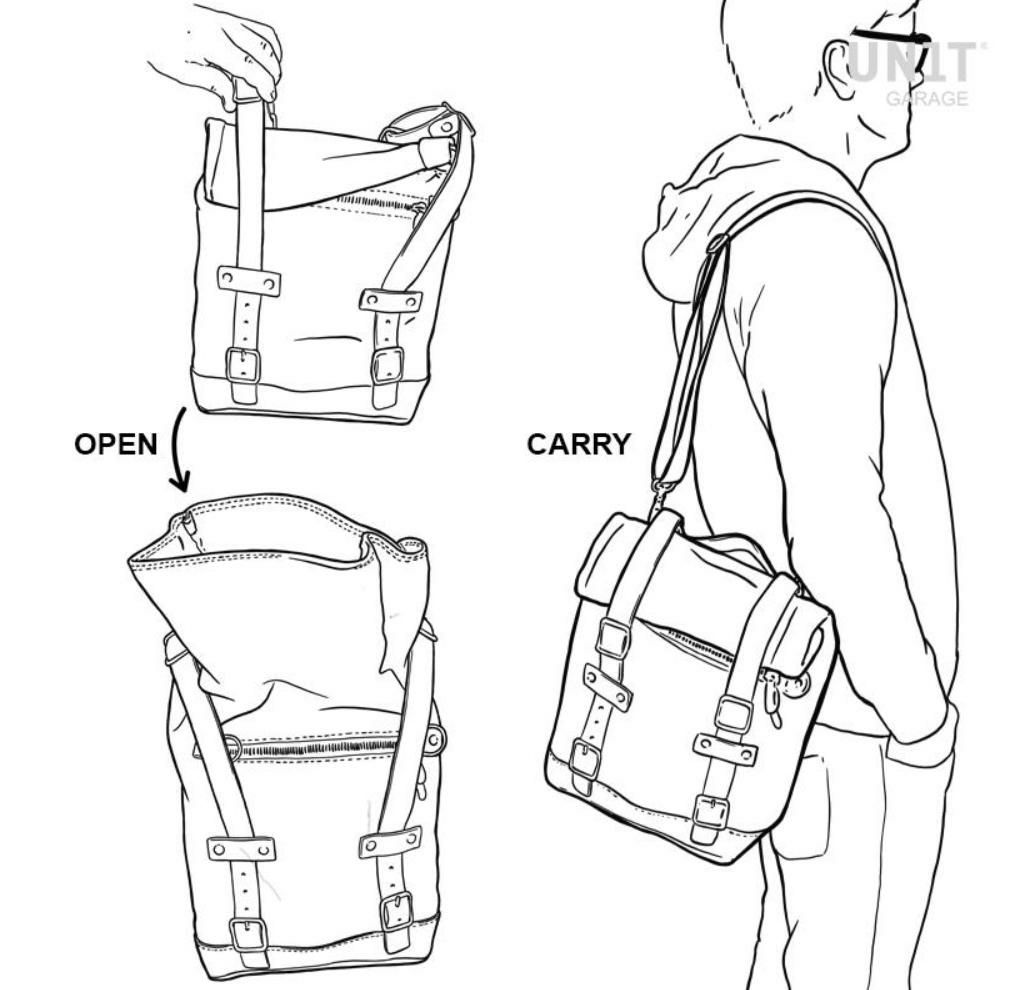 UNIT
GARAGE

OPEN

CARRY