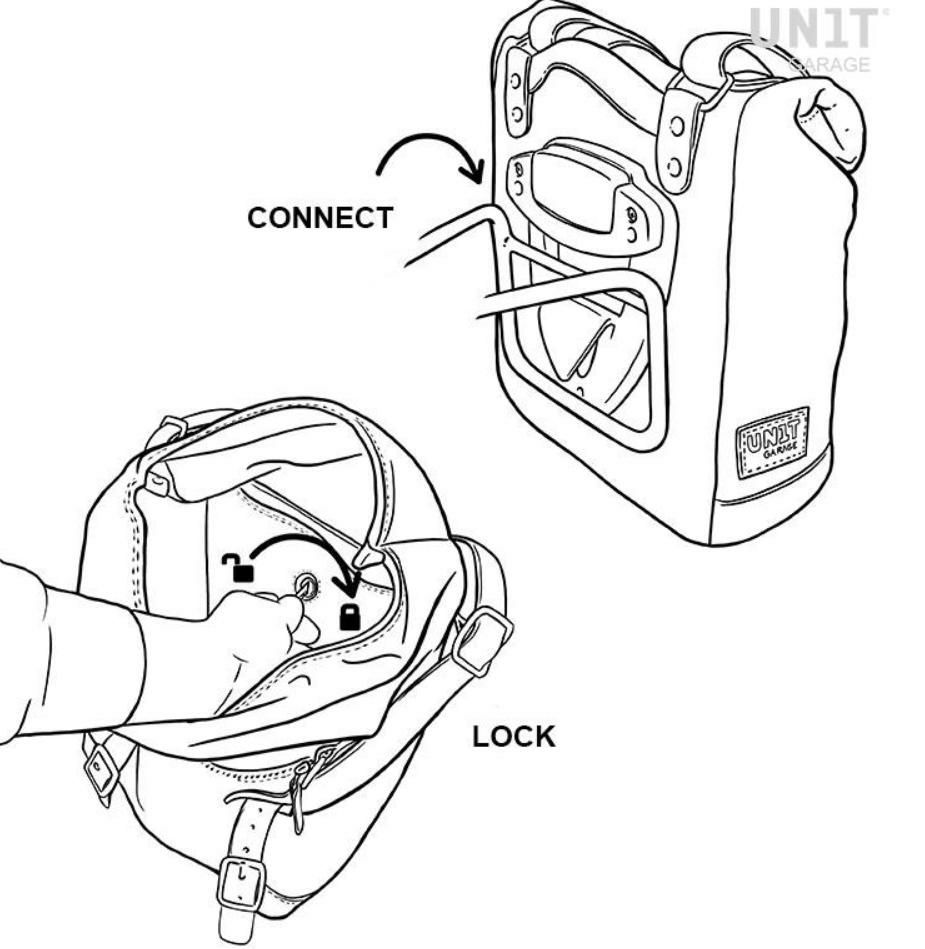 UNIT GARAGE

CONNECT

UNIT GARAGE

LOCK