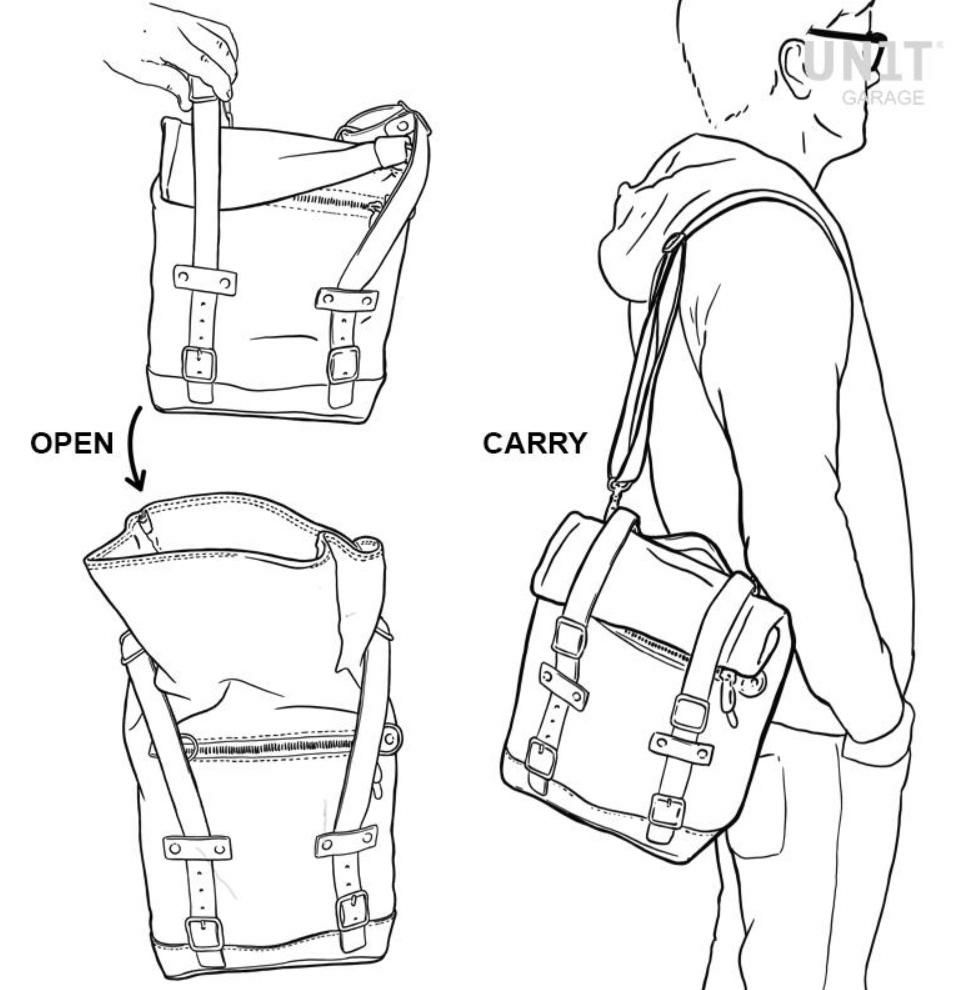 UNIT GARAGE

OPEN

CARRY