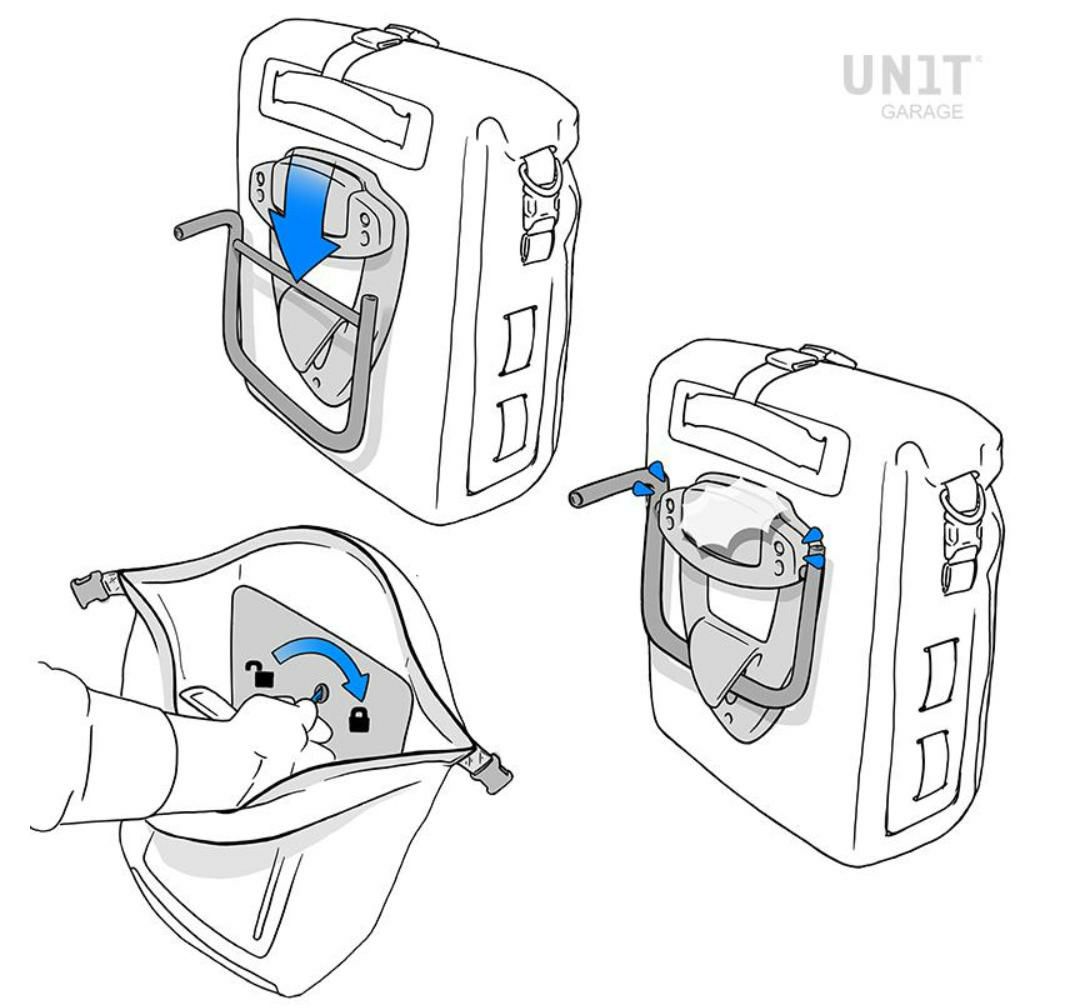 UNIT
GARAGE