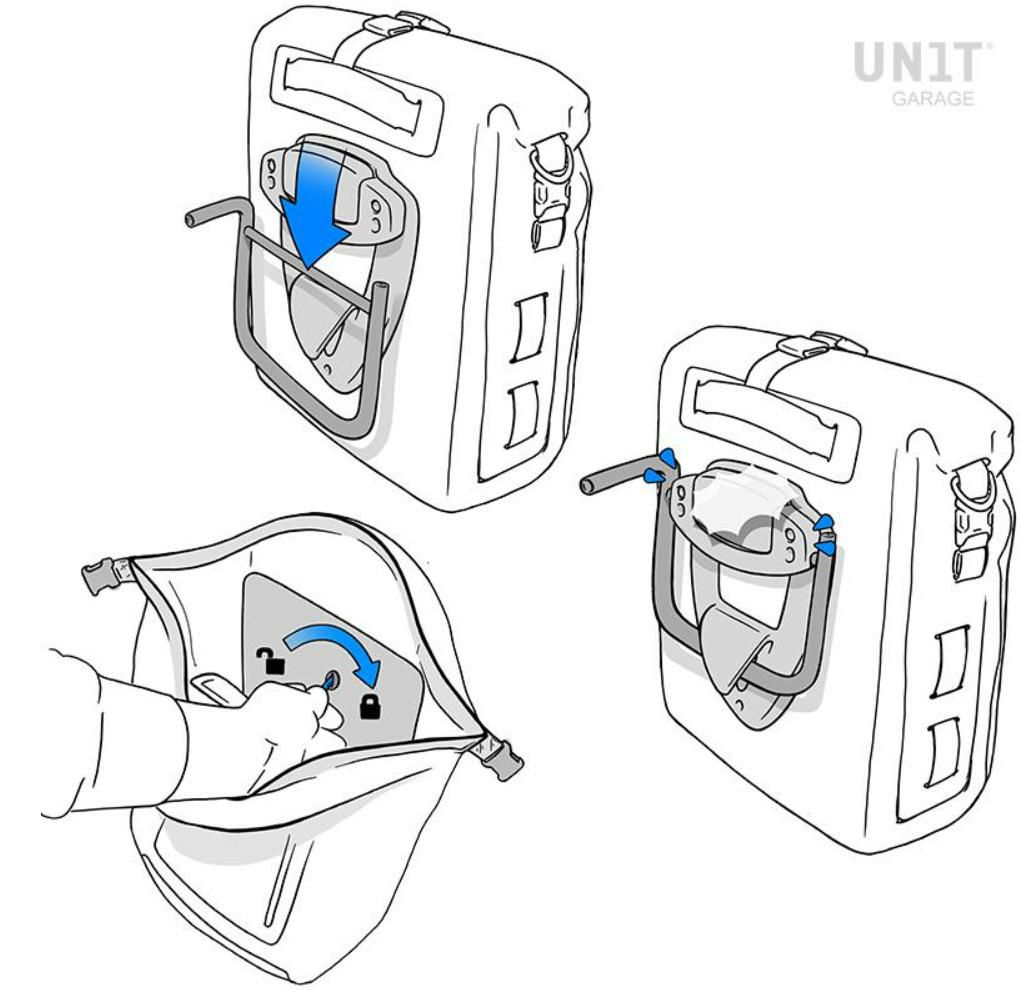 UNIT
GARAGE