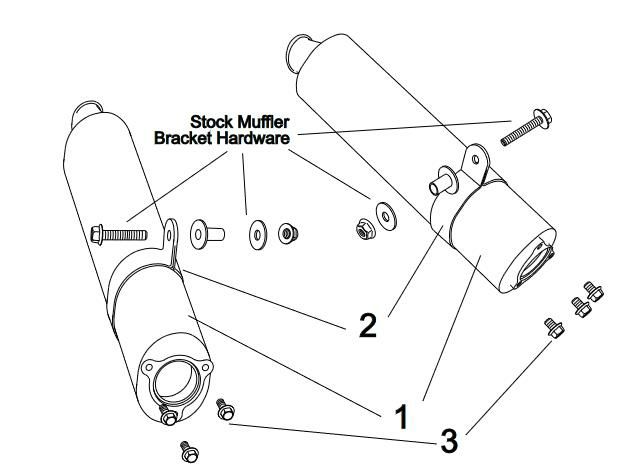 Stock Muffler
Bracket Hardware

2

1

3