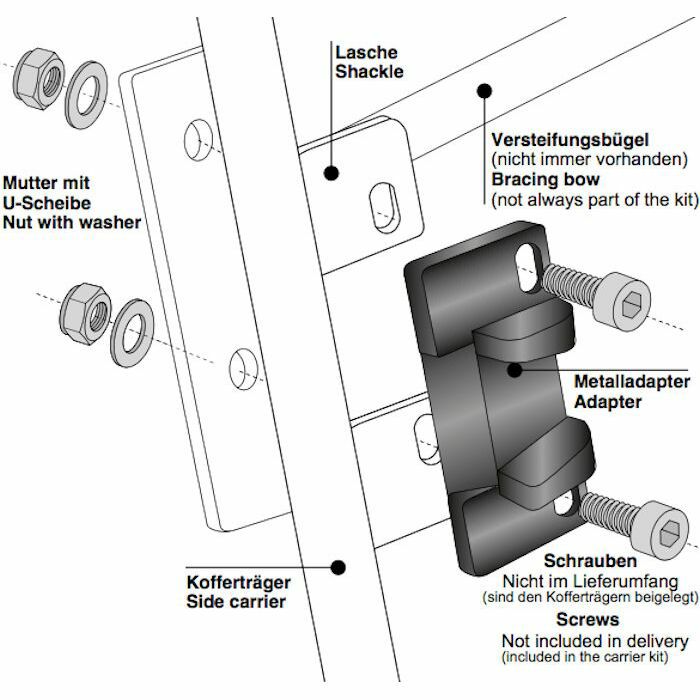 Lasche
Shackle

Versteifungsbügel
(nicht immer vorhanden)
Bracing bow
(not always part of the kit)

Mutter mit
U-Scheibe
Nut with washer

Metalladapter
Adapter

Kofferträger
Side carrier

Schrauben
Nicht im Lieferumfang
(sind den Kofferträgern beigelegt)
Screws
Not included in delivery
(included in the carrier kit)