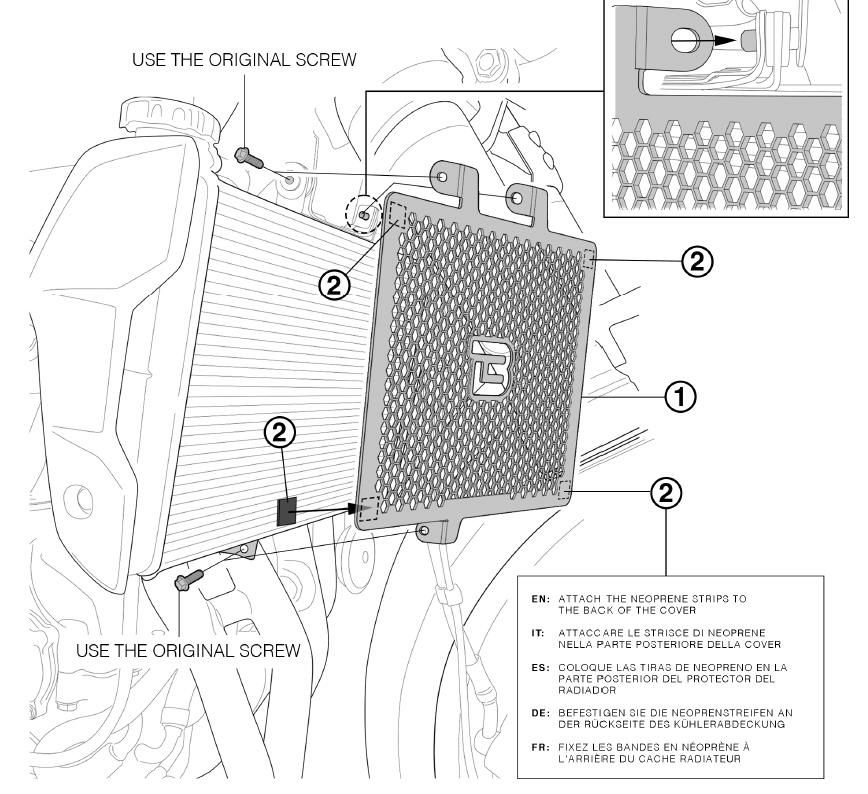 USE THE ORIGINAL SCREW

2

2

1

2

2

USE THE ORIGINAL SCREW

EN: ATTACH THE NEOPRENE STRIPS TO THE BACK OF THE COVER

IT: ATTACCARE LE STRISCE DI NEOPRENE NELLA PARTE POSTERIORE DELLA COVER

ES: COLOQUE LAS TIRAS DE NEOPRENO EN LA PARTE POSTERIOR DEL PROTECTOR DEL RADIADOR

DE: BEFESTIGEN SIE DIE NEOPRENSTREIFEN AN DER RÜCKSEITE DES KÜHLERABDECKUNG

FR: FIXEZ LES BANDES EN NÉOPRÈNE À L'ARRIÈRE DU CACHE RADIATEUR