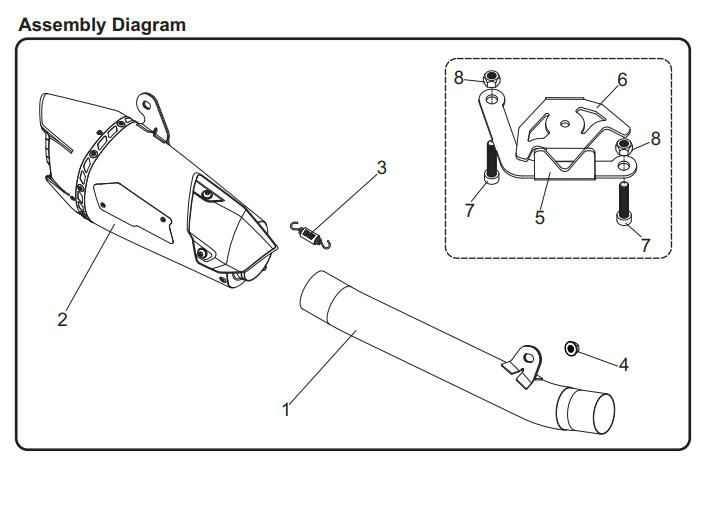 Assembly Diagram

8
6
8
7
5
7
3
2
4
1