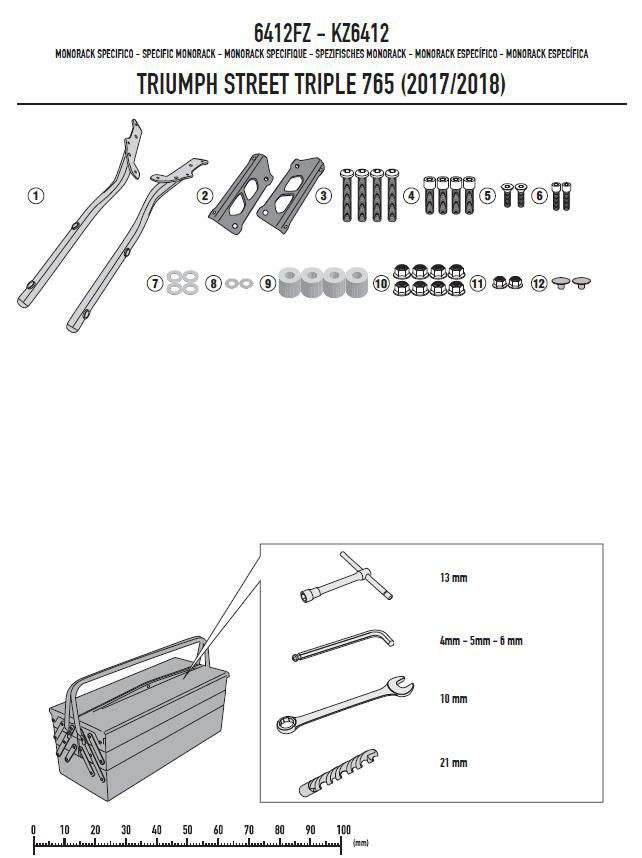 6412FZ - KZ6412

MONORACK SPECIFICO - SPECIFIC MONORACK - MONORACK SPECIFIQUE - SPEZIFISCHES MONORACK - MONORACK ESPECÍFICO - MONORACK ESPECÍFICA

TRIUMPH STREET TRIPLE 765 (2017/2018)

1 2 3 4 5 6

7 8 9 10 11 12

13 mm

4mm - 5mm - 6 mm

10 mm

21 mm

0 10 20 30 40 50 60 70 80 90 100 (mm)