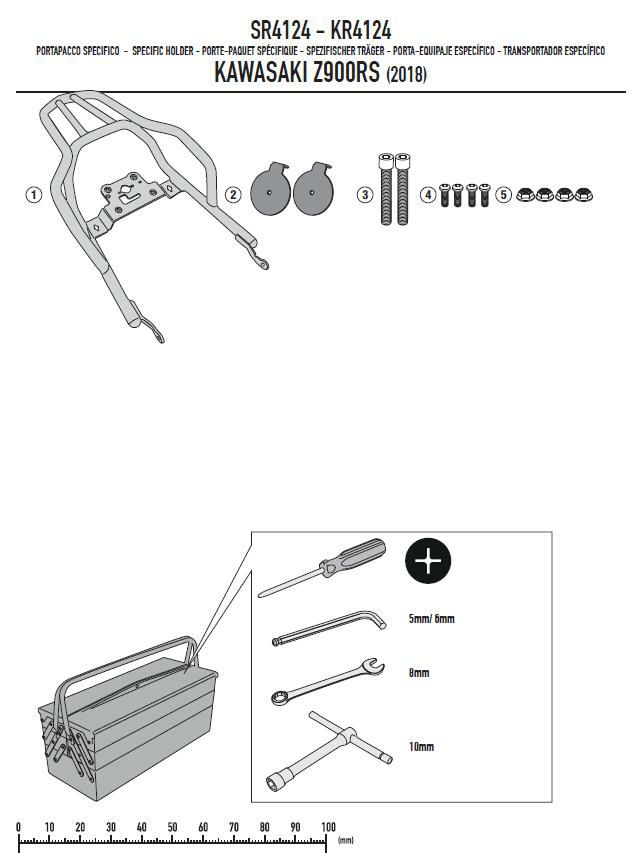 SR4124 - KR4124

PORTAPACCO SPECIFICO - SPECIFIC HOLDER - PORTE-PAQUET SPÉCIFIQUE - SPEZIFISCHER TRÄGER - PORTA-EQUIPAJE ESPECÍFICO - TRANSPORTADOR ESPECÍFICO

KAWASAKI Z900RS (2018)

1

2

3

4

5

5mm/ 6mm

8mm

10mm

0 10 20 30 40 50 60 70 80 90 100 (mm)