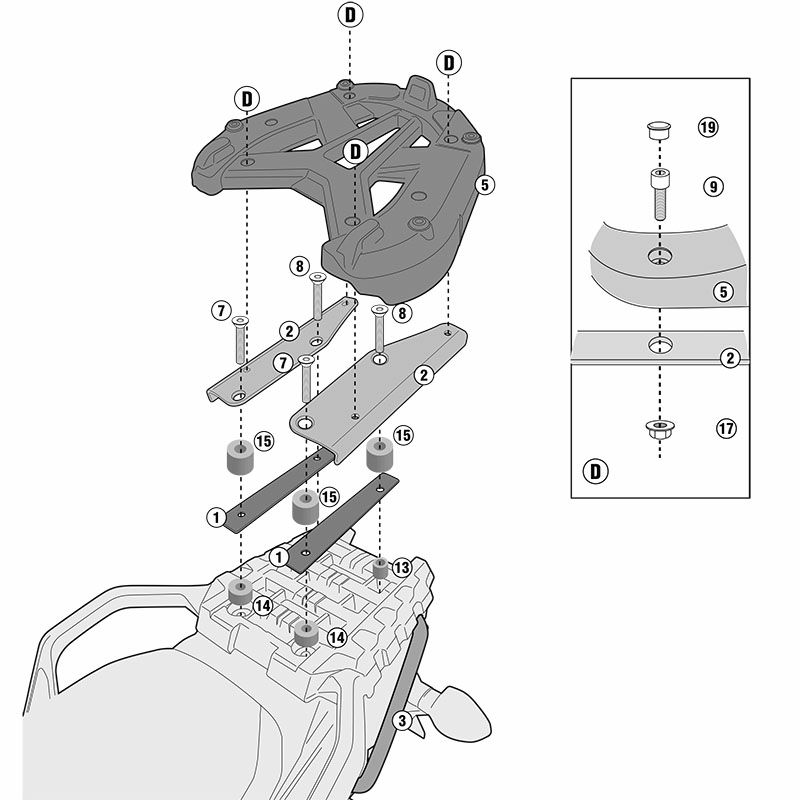 D
D
D
D
5
8
7
2
8
7
2
15
15
15
1
1
13
14
14
3
19
9
5
2
17
D