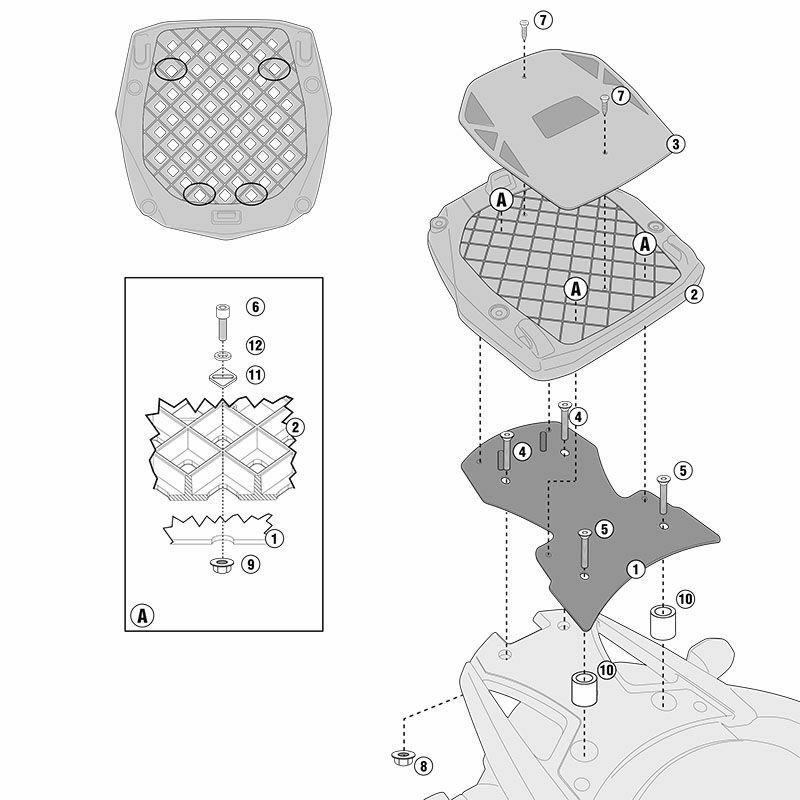 6
12
11
2
1
9
A
7
7
3
A
A
A
2
4
4
5
5
1
10
10
8